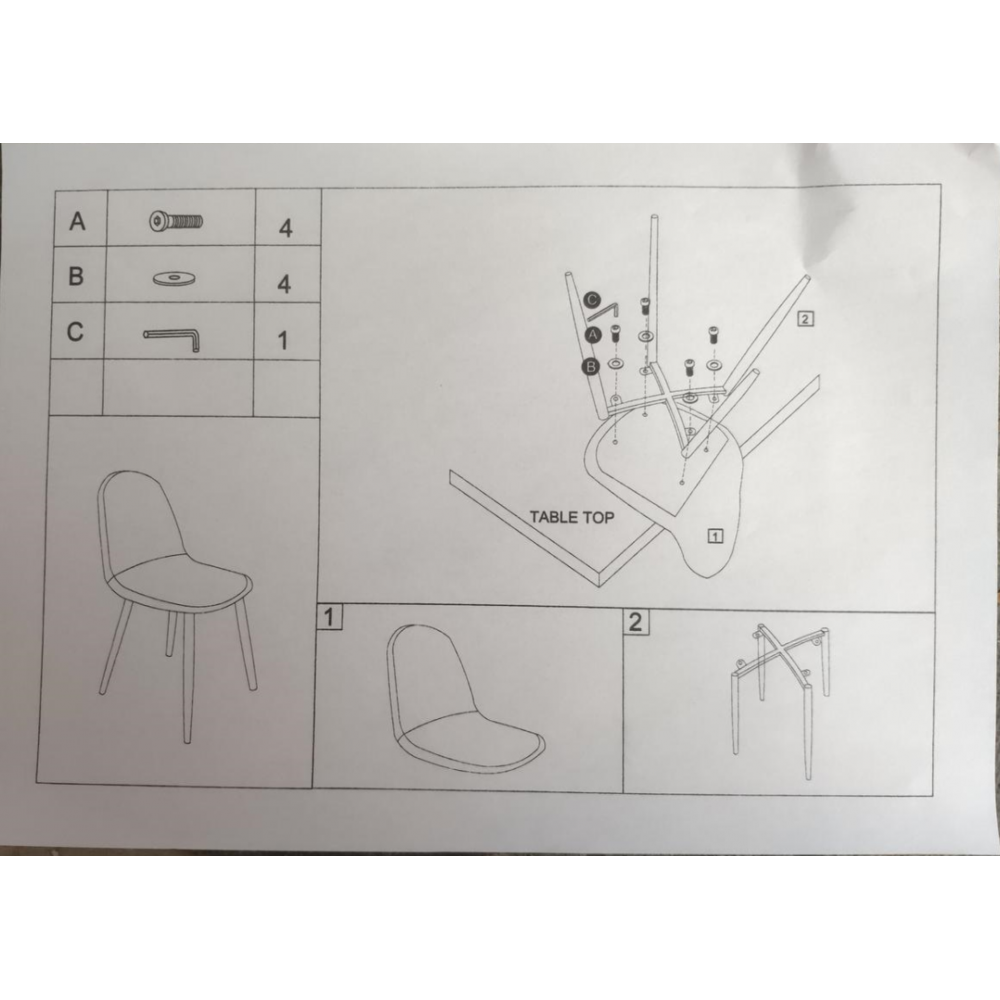 | A | | 4 |
|---|---|---|
| B | | 4 |
| C | | 1 |
| | | |

C
A
B
2
TABLE TOP
1

1

2